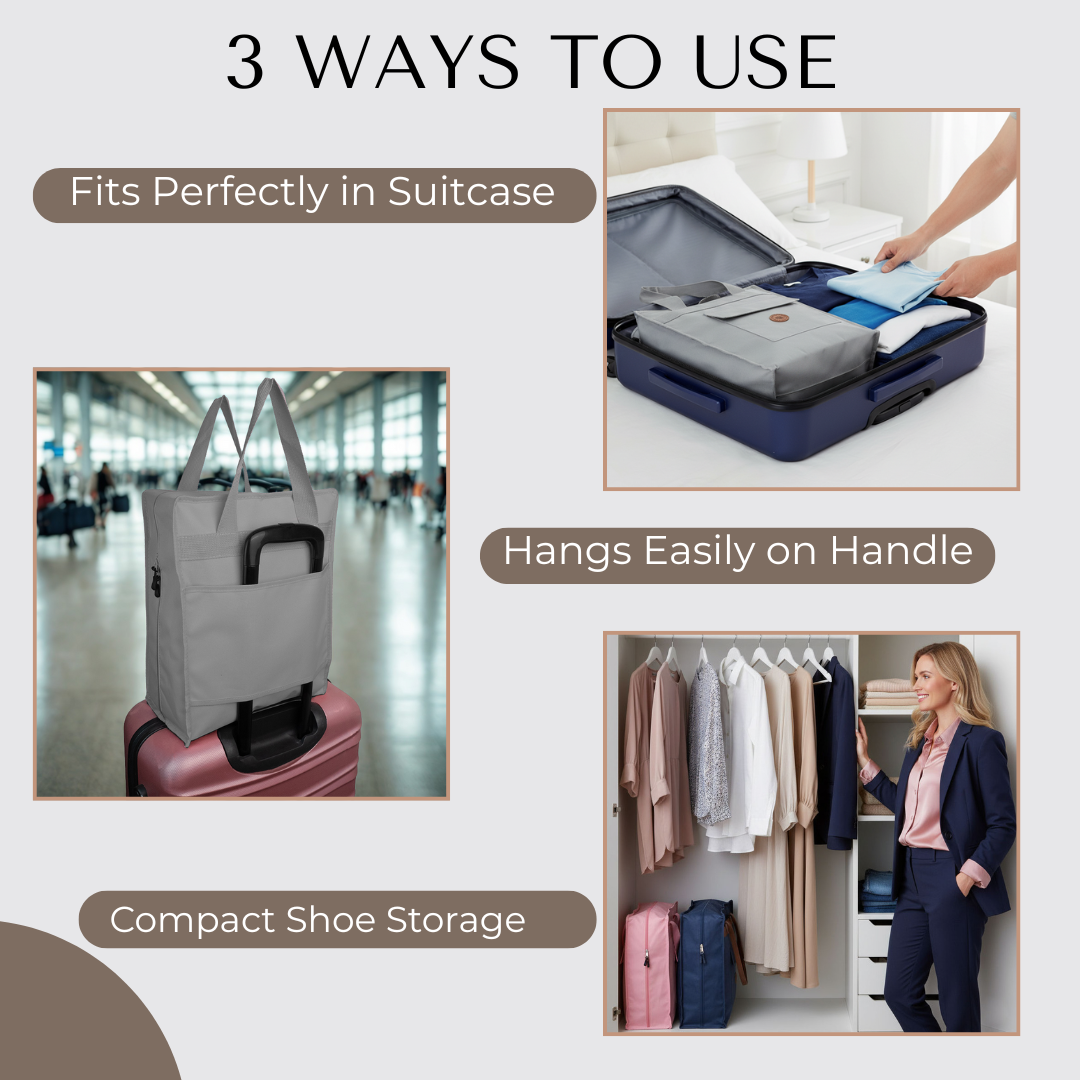 3 WAYS TO USE

Fits Perfectly in Suitcase

Hangs Easily on Handle

Compact Shoe Storage