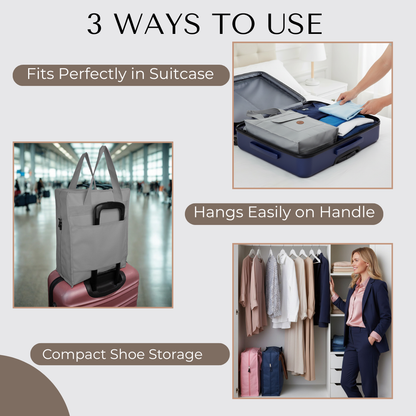 3 WAYS TO USE

Fits Perfectly in Suitcase

Hangs Easily on Handle

Compact Shoe Storage