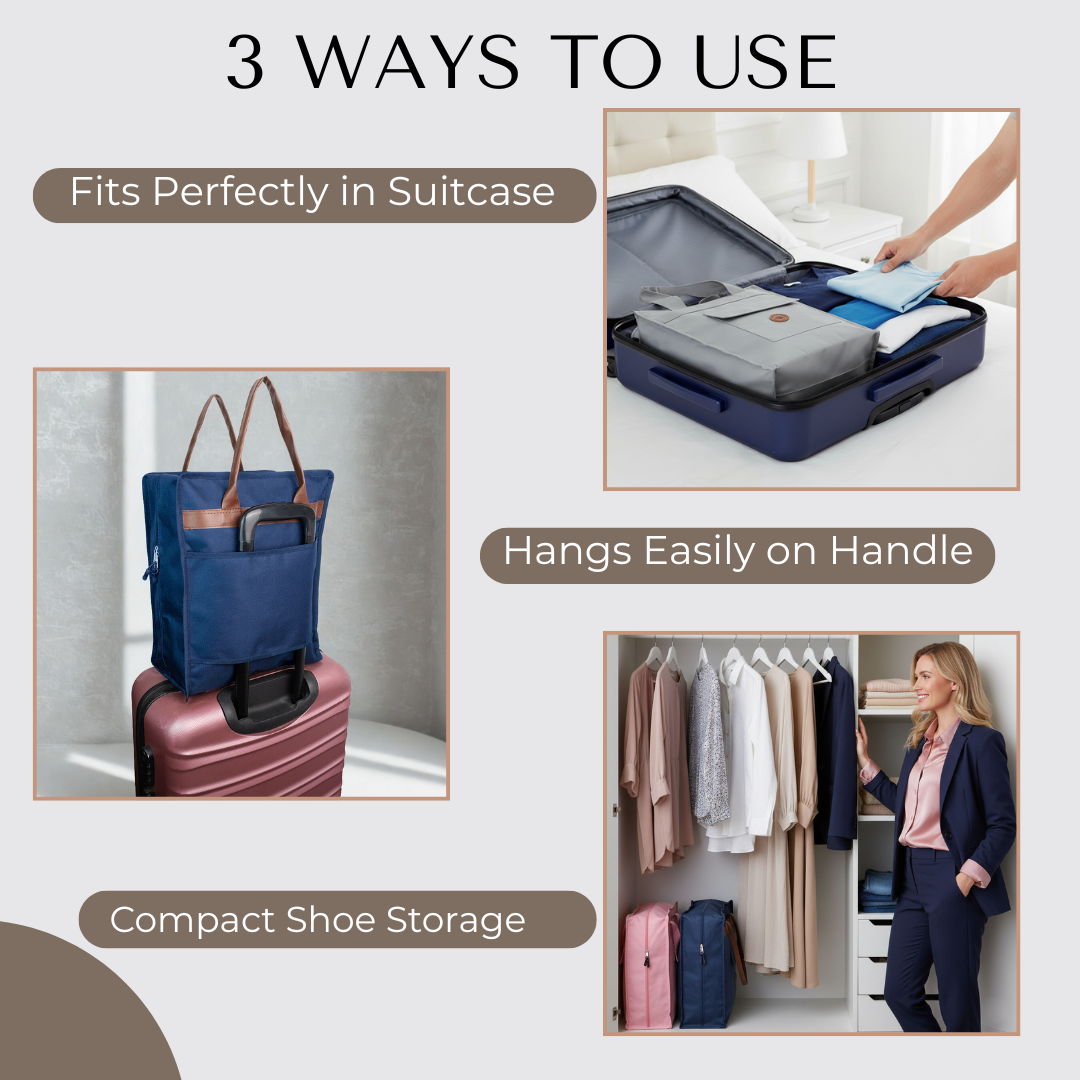 3 WAYS TO USE

Fits Perfectly in Suitcase

Hangs Easily on Handle

Compact Shoe Storage