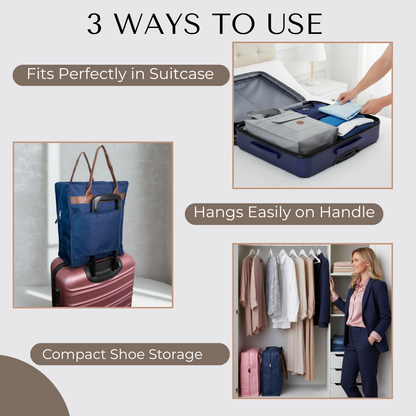 3 WAYS TO USE

Fits Perfectly in Suitcase

Hangs Easily on Handle

Compact Shoe Storage