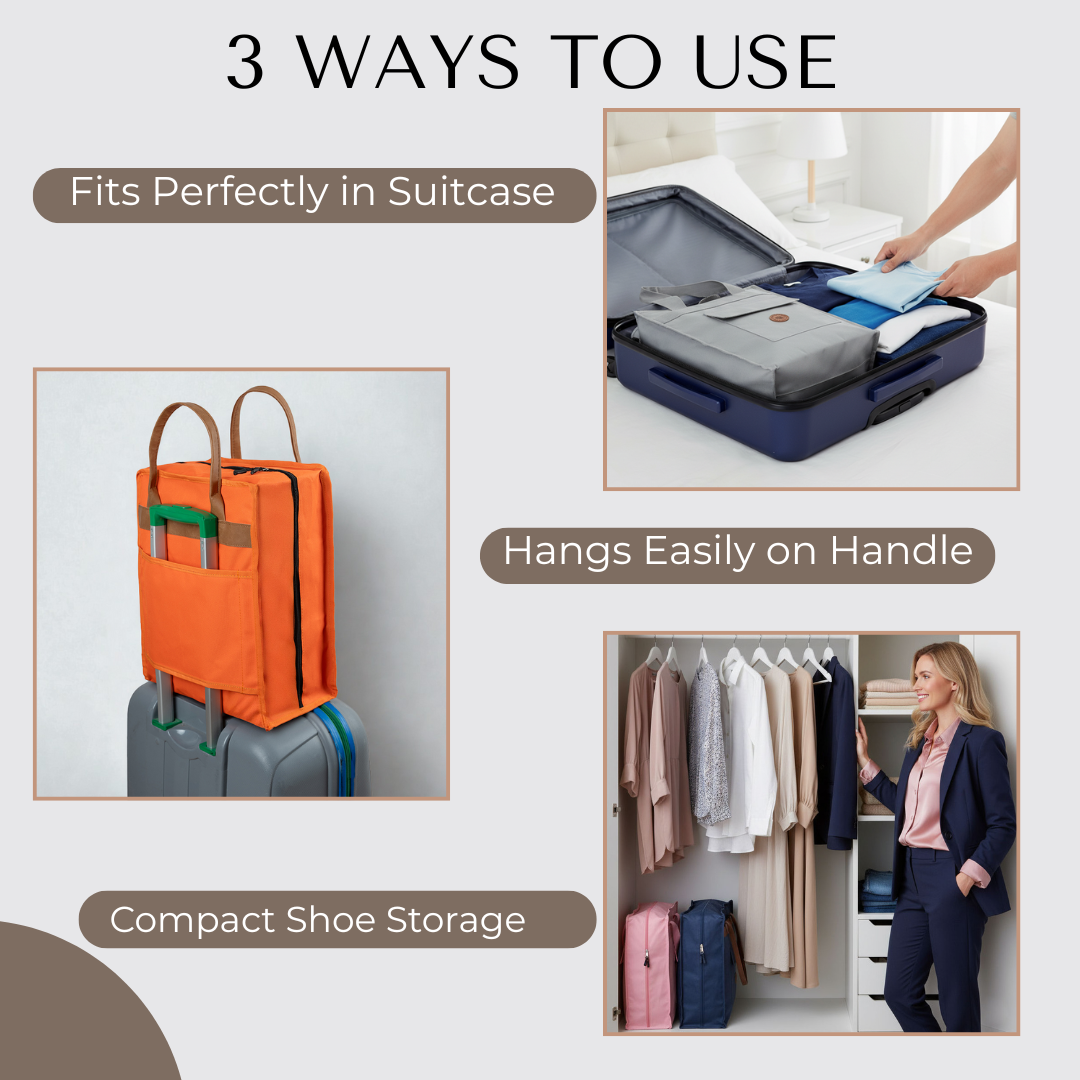 3 WAYS TO USE

Fits Perfectly in Suitcase

Hangs Easily on Handle

Compact Shoe Storage