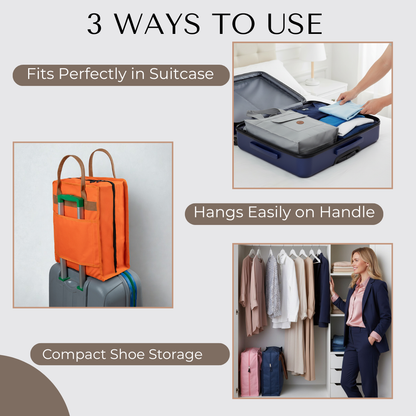 3 WAYS TO USE

Fits Perfectly in Suitcase

Hangs Easily on Handle

Compact Shoe Storage