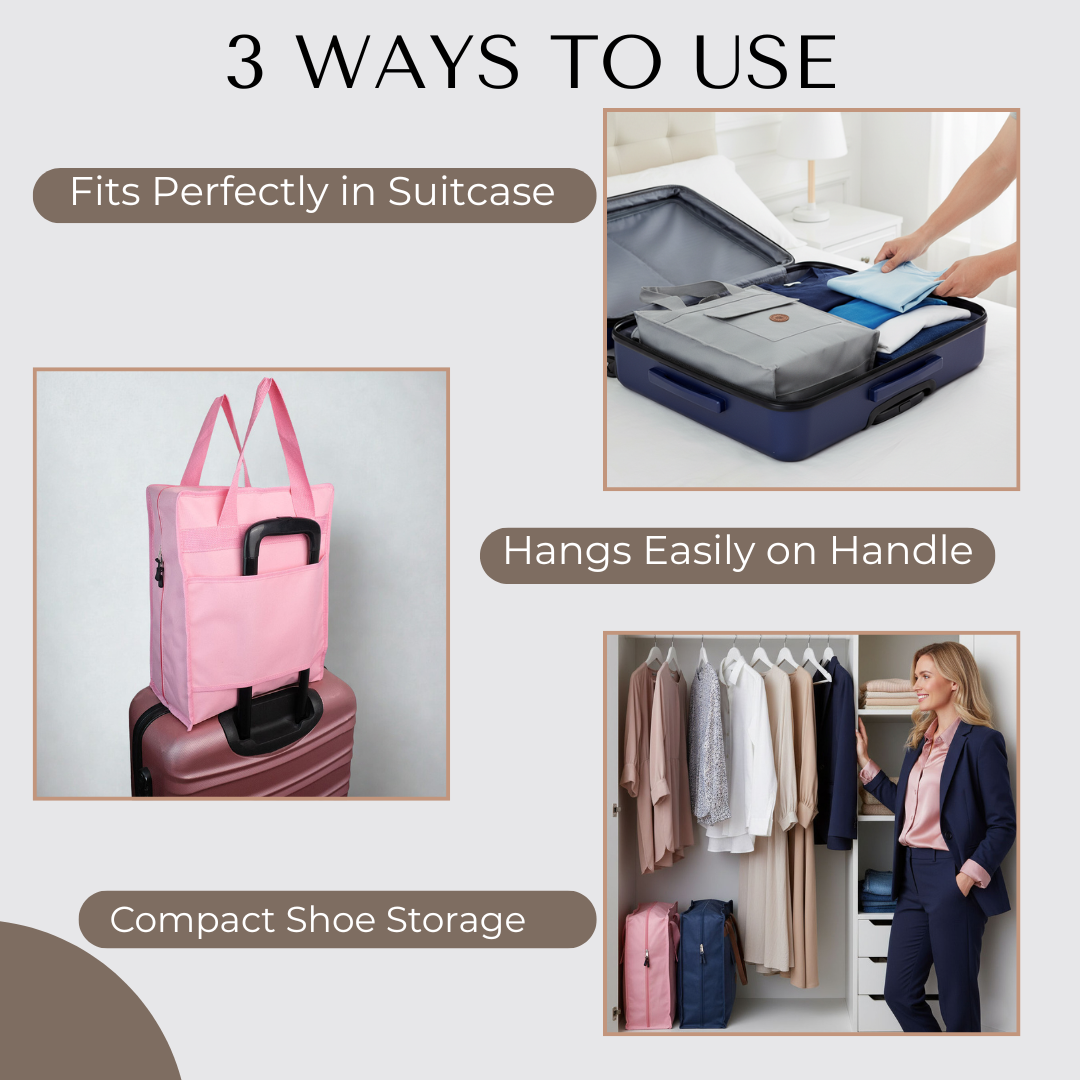 3 WAYS TO USE

Fits Perfectly in Suitcase

Hangs Easily on Handle

Compact Shoe Storage