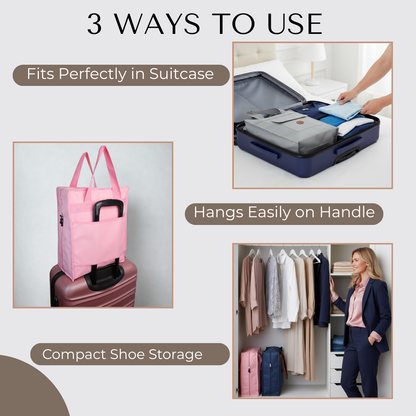 3 WAYS TO USE

Fits Perfectly in Suitcase

Hangs Easily on Handle

Compact Shoe Storage